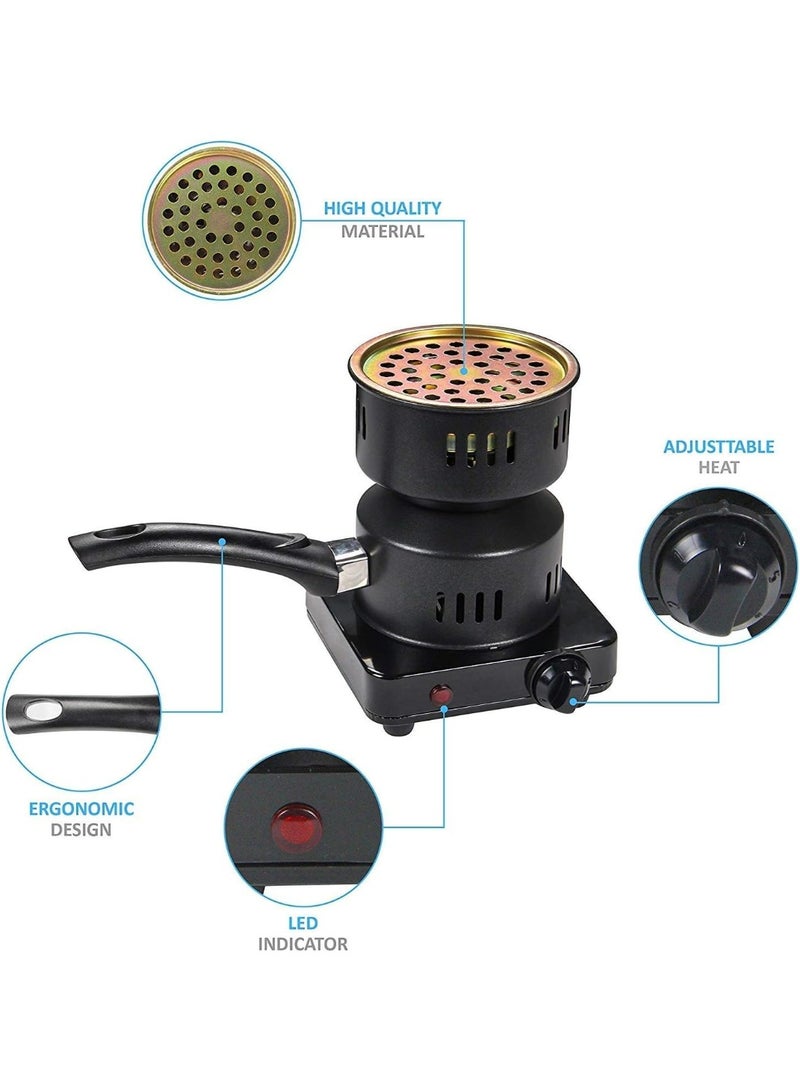 HIGH QUALITY
MATERIAL

ADJUSTTABLE
HEAT

ERGONOMIC
DESIGN

LED
INDICATOR